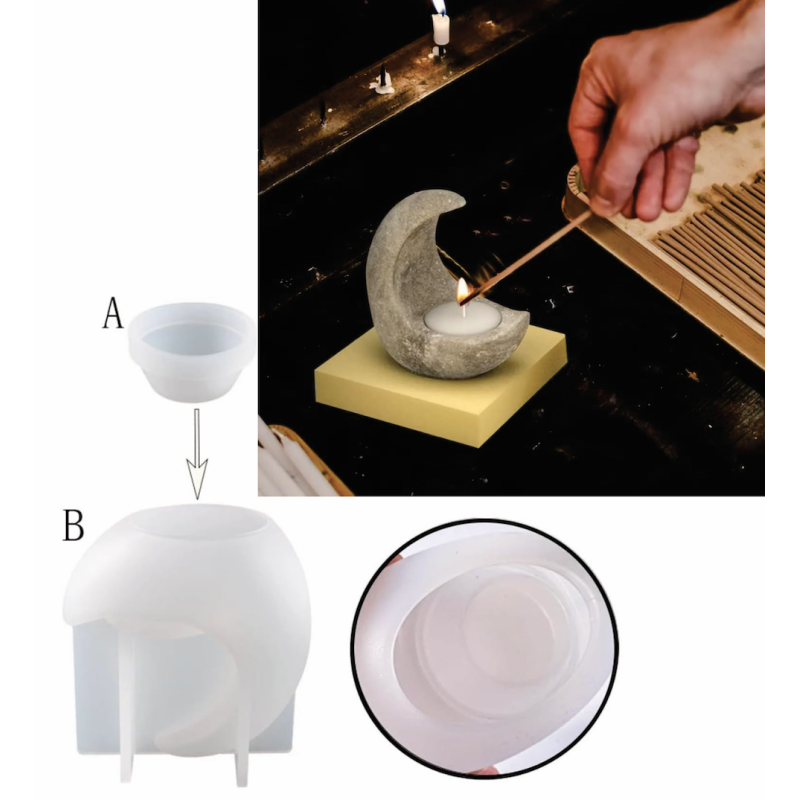 A

B